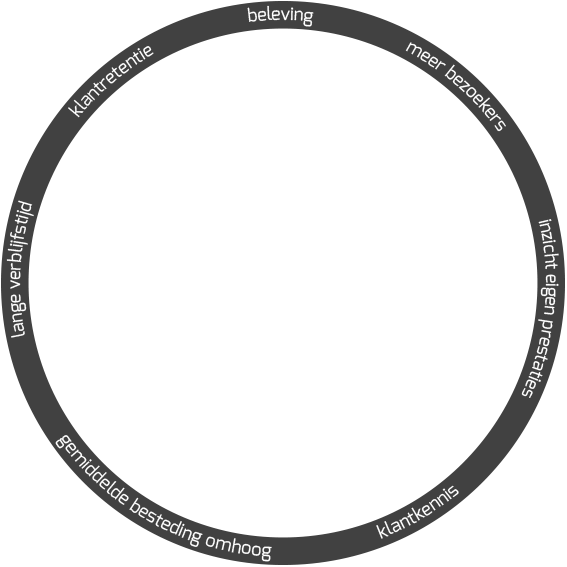 beleving

meer bezoekers

inzicht eigen prestaties

klantkennis

gemiddelde besteding omhoog

lange verblijfstijd

klantretentie